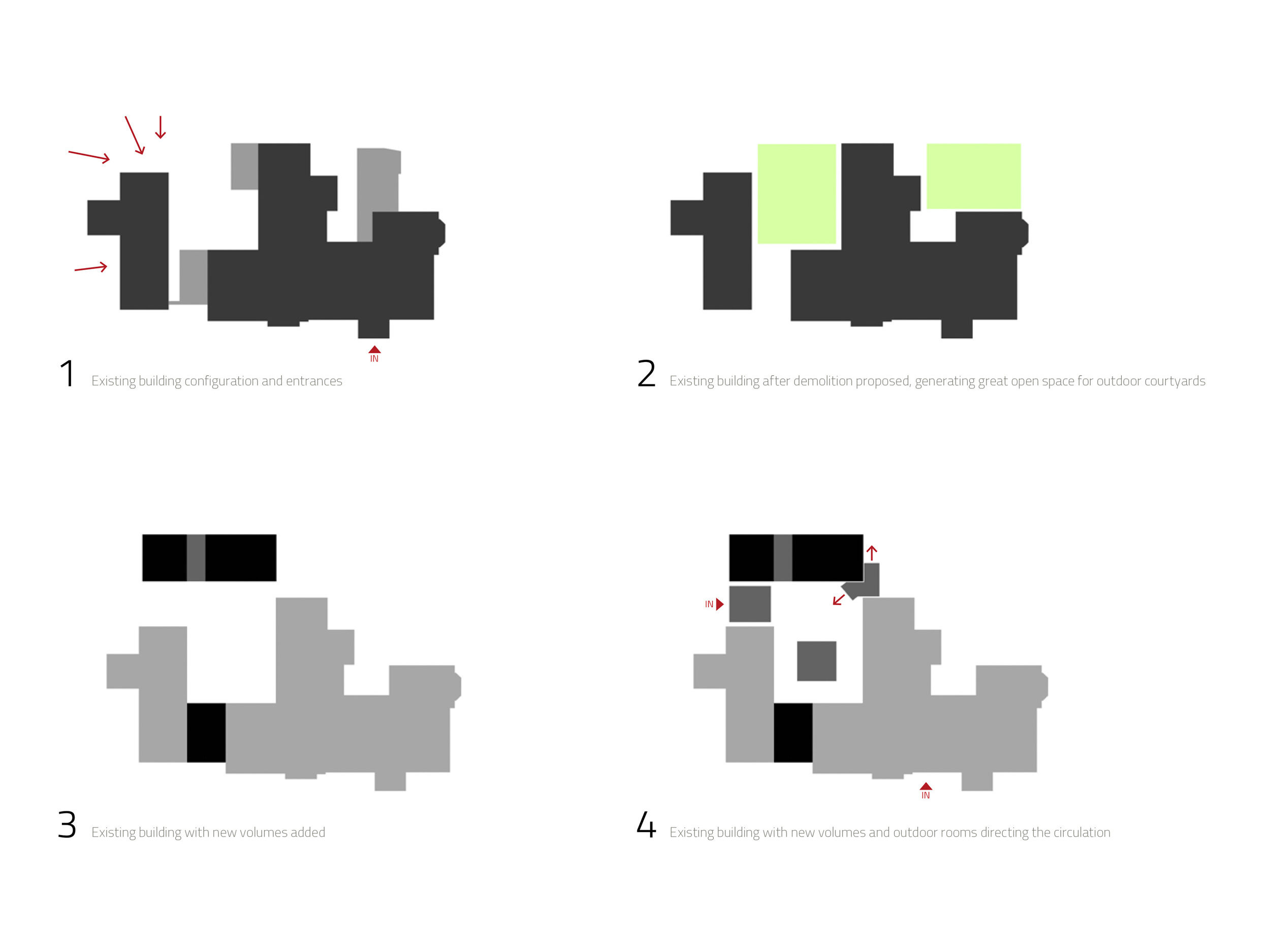 IN

1 Existing building configuration and entrances

2 Existing building after demolition proposed, generating great open space for outdoor courtyards

3 Existing building with new volumes added

IN

IN

4 Existing building with new volumes and outdoor rooms directing the circulation